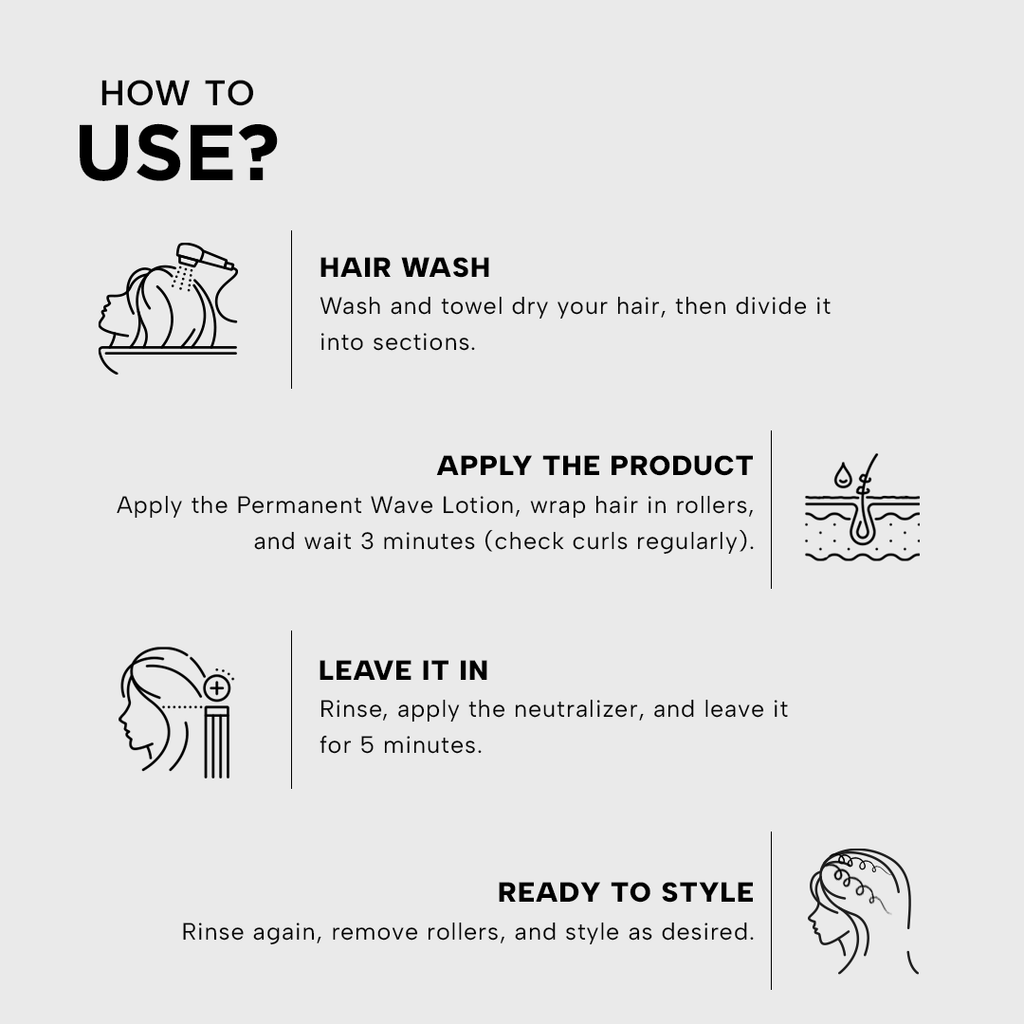 HOW TO
USE?

HAIR WASH
Wash and towel dry your hair, then divide it into sections.

APPLY THE PRODUCT
Apply the Permanent Wave Lotion, wrap hair in rollers, and wait 3 minutes (check curls regularly).

LEAVE IT IN
Rinse, apply the neutralizer, and leave it for 5 minutes.

READY TO STYLE
Rinse again, remove rollers, and style as desired.